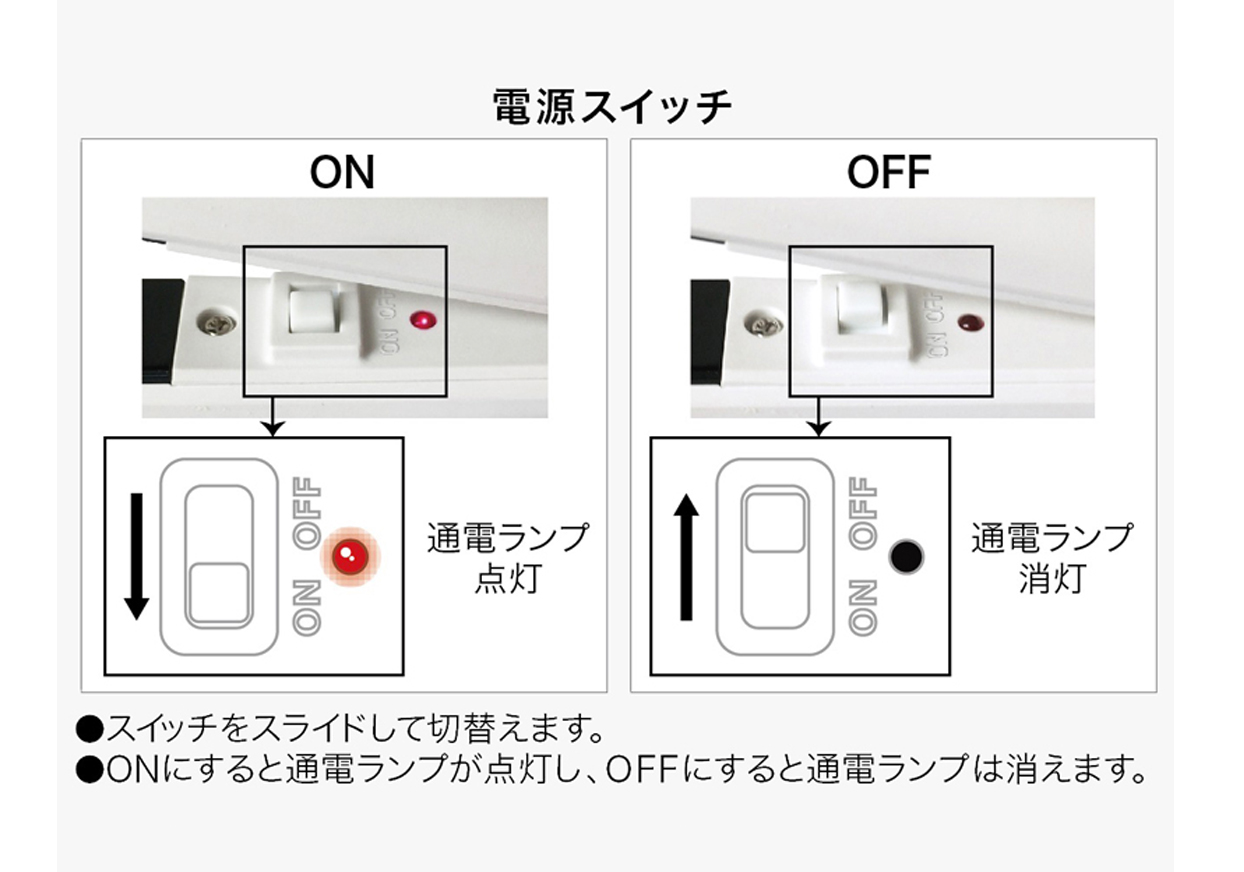 電源スイッチ

ON

ON OFF

ON OFF

通電ランプ
点灯

OFF

ON OFF

ON OFF

通電ランプ
消灯

●スイッチをスライドして切替えます。
●ONにすると通電ランプが点灯し、OFFにすると通電ランプは消えます。