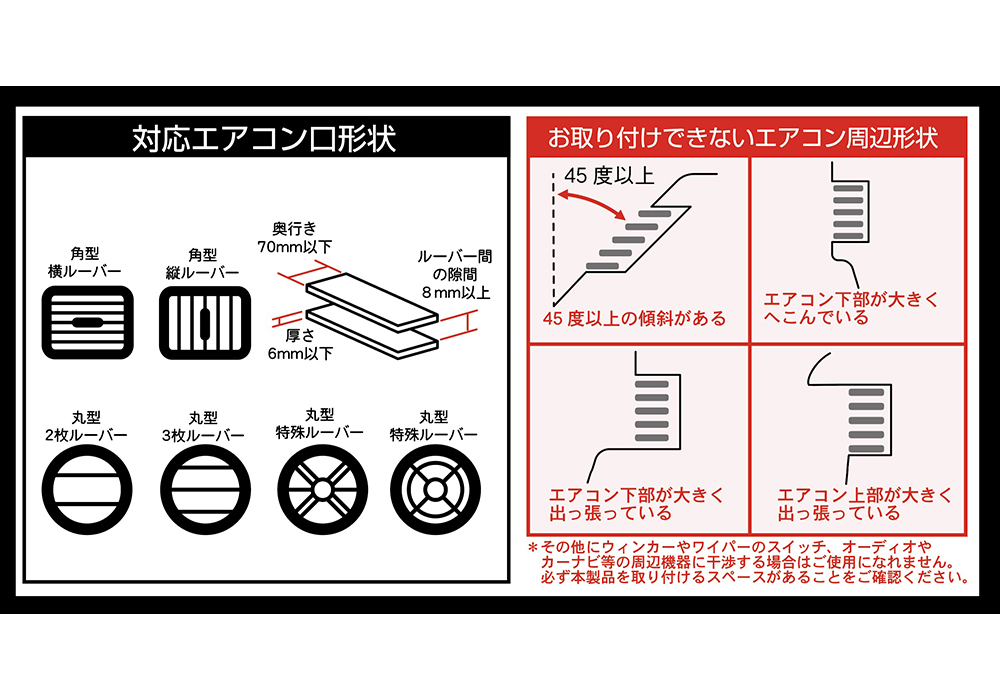 対応エアコン口形状

角型
横ルーバー

角型
縦ルーバー

奥行き
70mm以下

ルーバー間
の隙間
8mm以上

厚さ
6mm以下

丸型
2枚ルーバー

丸型
3枚ルーバー

丸型
特殊ルーバー

丸型
特殊ルーバー

お取り付けできないエアコン周辺形状

45 度以上

45 度以上の傾斜がある

エアコン下部が大きく
へこんでいる

エアコン下部が大きく
出っ張っている

エアコン上部が大きく
出っ張っている

＊その他にウィンカーやワイパーのスイッチ、オーディオや
カーナビ等の周辺機器に干渉する場合はご使用になれません。
必ず本製品を取り付けるスペースがあることをご確認ください。