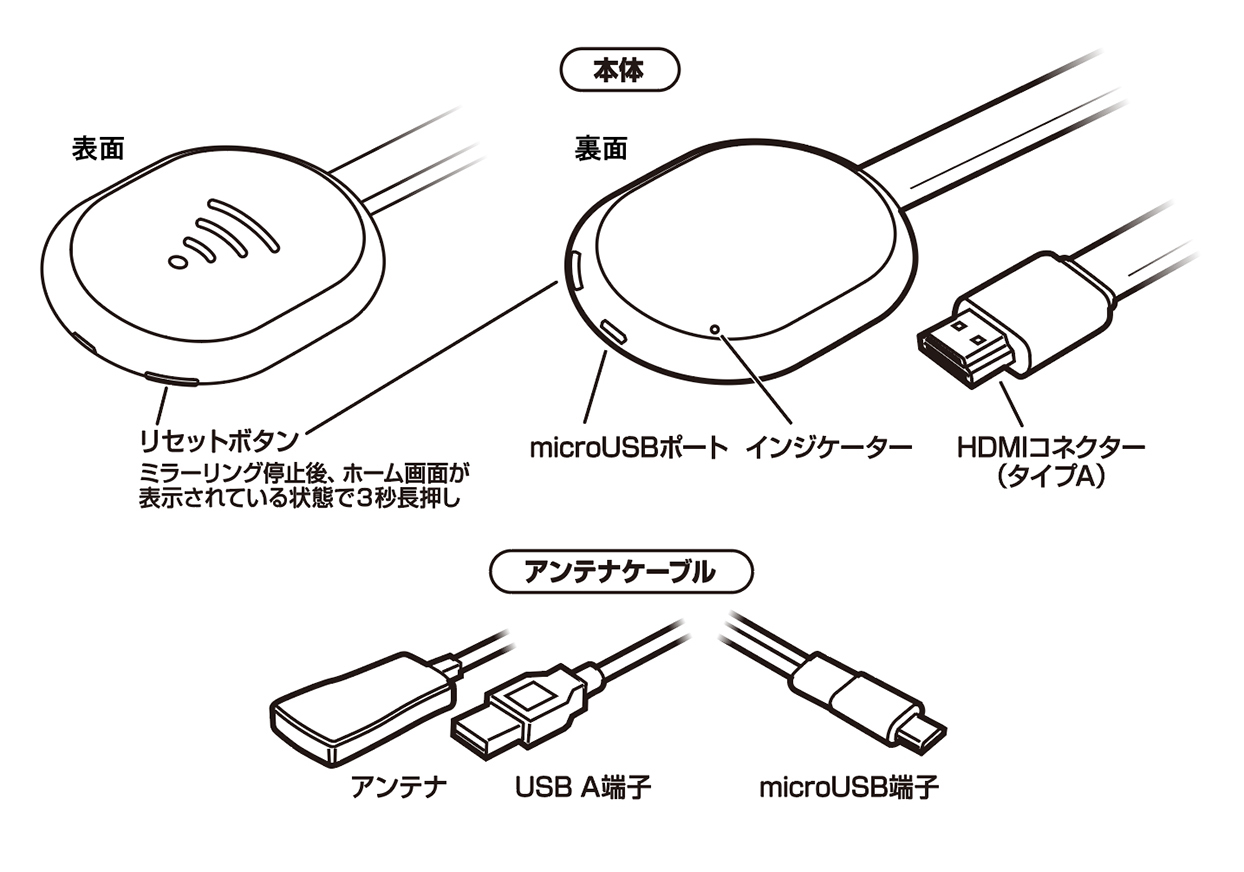 本体

表面

裏面

リセットボタン
ミラーリング停止後、ホーム画面が表示されている状態で3秒長押し

microUSBポート

インジケーター

HDMIコネクター
（タイプA）

アンテナケーブル

アンテナ

USB A端子

microUSB端子