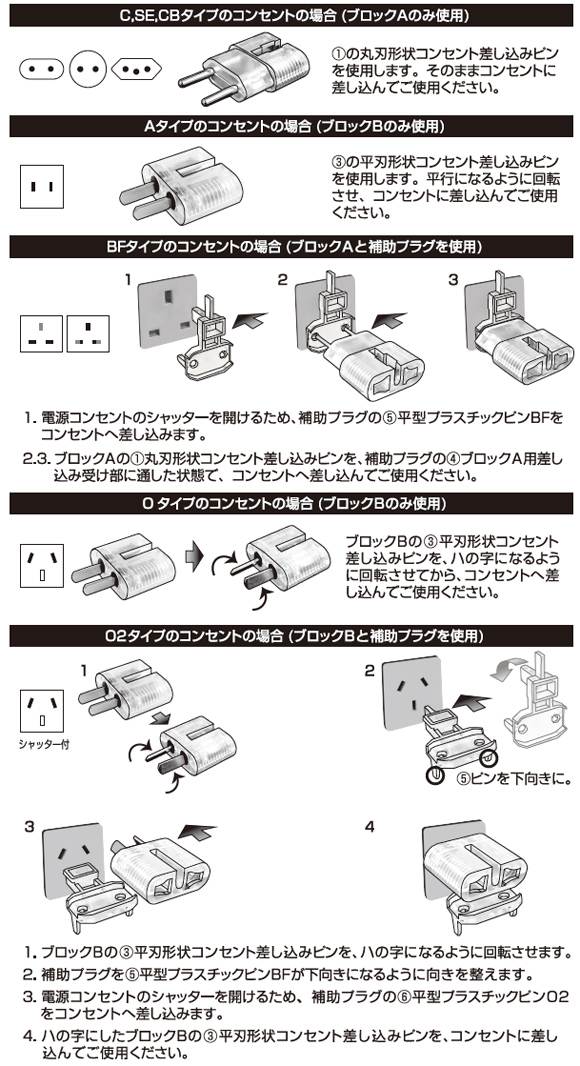 C,SE,CBタイプのコンセントの場合（ブロックAのみ使用）

①の丸刃形状コンセント差し込みピンを使用します。そのままコンセントに差し込んでご使用ください。

Aタイプのコンセントの場合（ブロックBのみ使用）

③の平刃形状コンセント差し込みピンを使用します。平行になるように回転させ、コンセントに差し込んでご使用ください。

BFタイプのコンセントの場合（ブロックAと補助プラグを使用）

1 2 3

1. 電源コンセントのシャッターを開けるため、補助プラグの⑤平型プラスチックピンBFをコンセントへ差し込みます。

2.3. ブロックAの①丸刃形状コンセント差し込みピンを、補助プラグの④ブロックA用差し込み受け部に通した状態で、コンセントへ差し込んでご使用ください。

O タイプのコンセントの場合（ブロックBのみ使用）

ブロックBの③平刃形状コンセント差し込みピンを、ハの字になるように回転させてから、コンセントへ差し込んでご使用ください。

O2タイプのコンセントの場合（ブロックBと補助プラグを使用）

1

シャッター付

2

⑤ピンを下向きに。

3

4

1. ブロックBの③平刃形状コンセント差し込みピンを、ハの字になるように回転させます。

2. 補助プラグを⑤平型プラスチックピンBFが下向きになるように向きを整えます。

3. 電源コンセントのシャッターを開けるため、補助プラグの⑥平型プラスチックピンO2をコンセントへ差し込みます。

4. ハの字にしたブロックBの③平刃形状コンセント差し込みピンを、コンセントに差し込んでご使用ください。