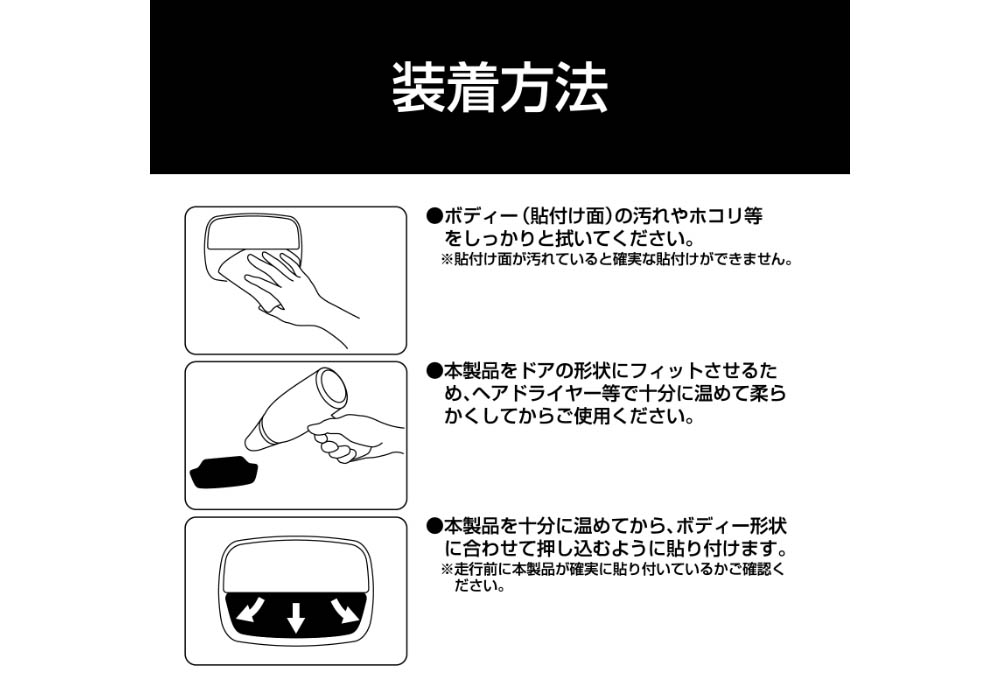 装着方法

●ボディー（貼付け面）の汚れやホコリ等をしっかりと拭いてください。
※貼付け面が汚れていると確実な貼付けができません。

●本製品をドアの形状にフィットさせるため、ヘアドライヤー等で十分に温めて柔らかくしてからご使用ください。

●本製品を十分に温めてから、ボディー形状に合わせて押し込むように貼り付けます。
※走行前に本製品が確実に貼り付いているかご確認ください。