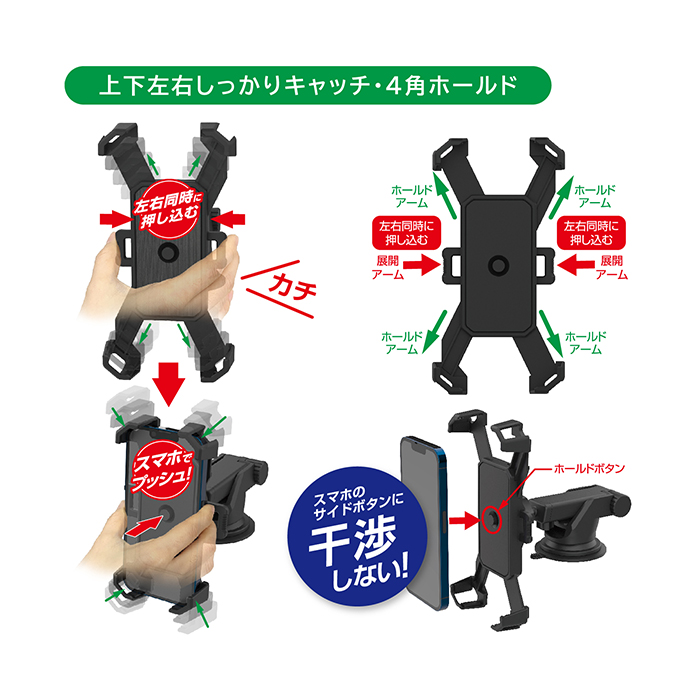 上下左右しっかりキャッチ・4角ホールド

左右同時に押し込む

カチ

スマホでプッシュ!

ホールドアーム

ホールドアーム

左右同時に押し込む

左右同時に押し込む

展開アーム

展開アーム

ホールドアーム

ホールドアーム

ホールドボタン

スマホのサイドボタンに干渉しない!