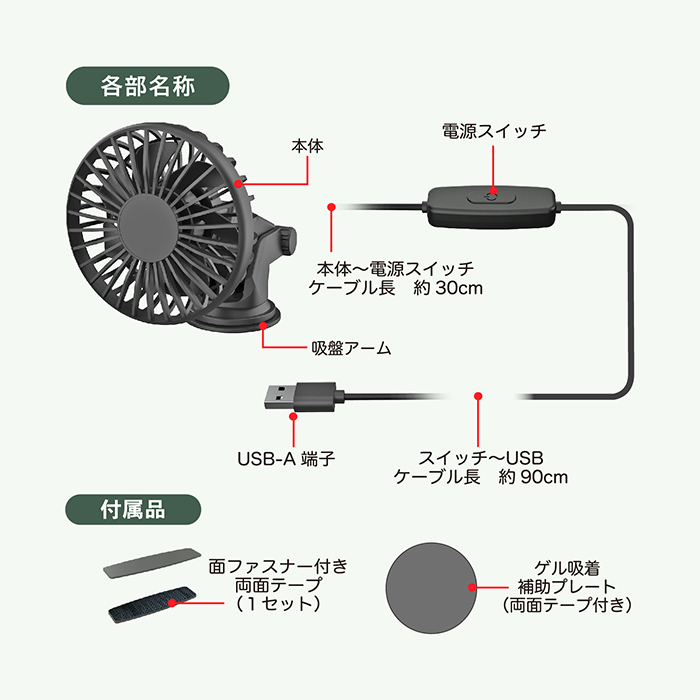 各部名称

本体

電源スイッチ

本体〜電源スイッチ
ケーブル長　約 30cm

吸盤アーム

USB-A 端子

スイッチ〜USB
ケーブル長　約 90cm

付属品

面ファスナー付き
両面テープ
（1セット）

ゲル吸着
補助プレート
（両面テープ付き）