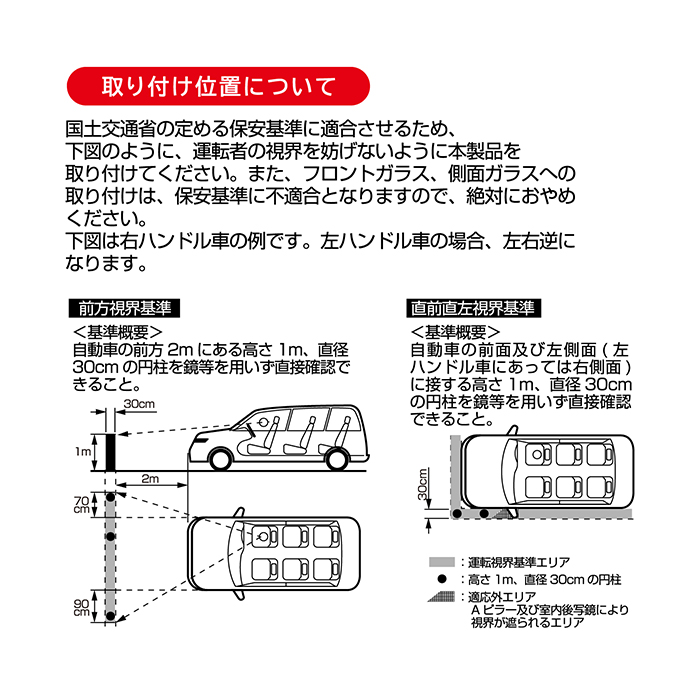 取り付け位置について

国土交通省の定める保安基準に適合させるため、下図のように、運転者の視界を妨げないように本製品を取り付けてください。また、フロントガラス、側面ガラスへの取り付けは、保安基準に不適合となりますので、絶対におやめください。
下図は右ハンドル車の例です。左ハンドル車の場合、左右逆になります。

前方視界基準

＜基準概要＞
自動車の前方 2m にある高さ 1m、直径 30cm の円柱を鏡等を用いず直接確認できること。

30cm
1m
2m
70cm
90cm

直前直左視界基準

＜基準概要＞
自動車の前面及び左側面（左ハンドル車にあっては右側面）に接する高さ 1m、直径 30cm の円柱を鏡等を用いず直接確認できること。

30cm

：運転視界基準エリア
：高さ 1m、直径 30cm の円柱
：適応外エリア
Aピラー及び室内後写鏡により視界が遮られるエリア