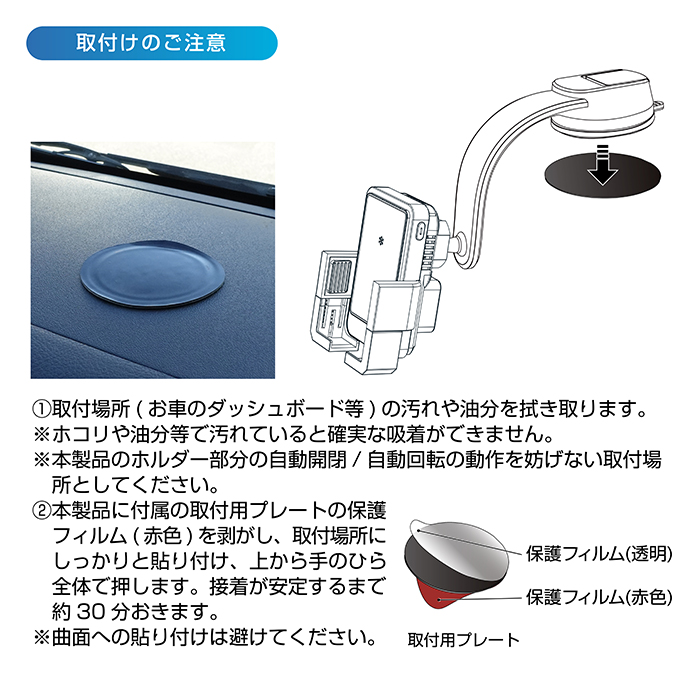 取付けのご注意

①取付場所 ( お車のダッシュボード等 ) の汚れや油分を拭き取ります。
※ホコリや油分等で汚れていると確実な吸着ができません。
※本製品のホルダー部分の自動開閉 / 自動回転の動作を妨げない取付場所としてください。
②本製品に付属の取付用プレートの保護フィルム ( 赤色 ) を剥がし、取付場所にしっかりと貼り付け、上から手のひら全体で押します。接着が安定するまで約 30 分おきます。
※曲面への貼り付けは避けてください。

保護フィルム(透明)
保護フィルム(赤色)
取付用プレート