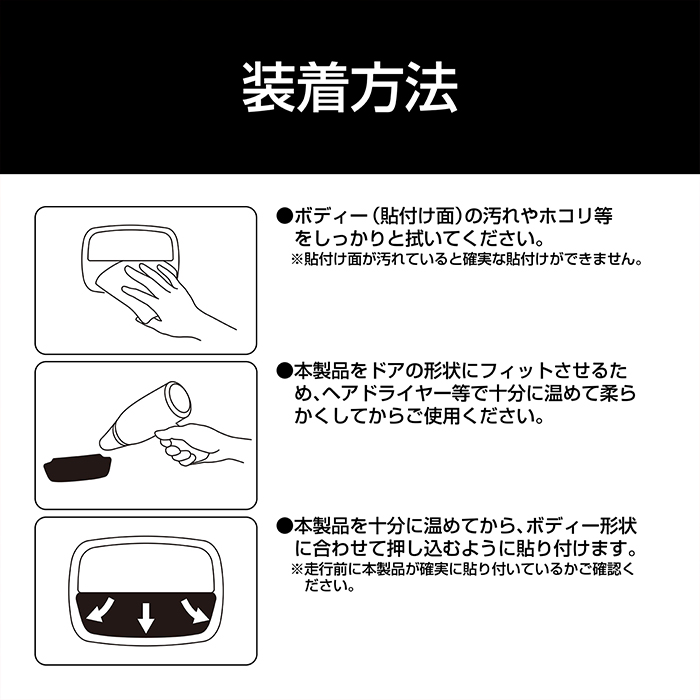 装着方法

●ボディー（貼付け面）の汚れやホコリ等をしっかりと拭いてください。
※貼付け面が汚れていると確実な貼付けができません。

●本製品をドアの形状にフィットさせるため、ヘアドライヤー等で十分に温めて柔らかくしてからご使用ください。

●本製品を十分に温めてから、ボディー形状に合わせて押し込むように貼り付けます。
※走行前に本製品が確実に貼り付いているかご確認ください。